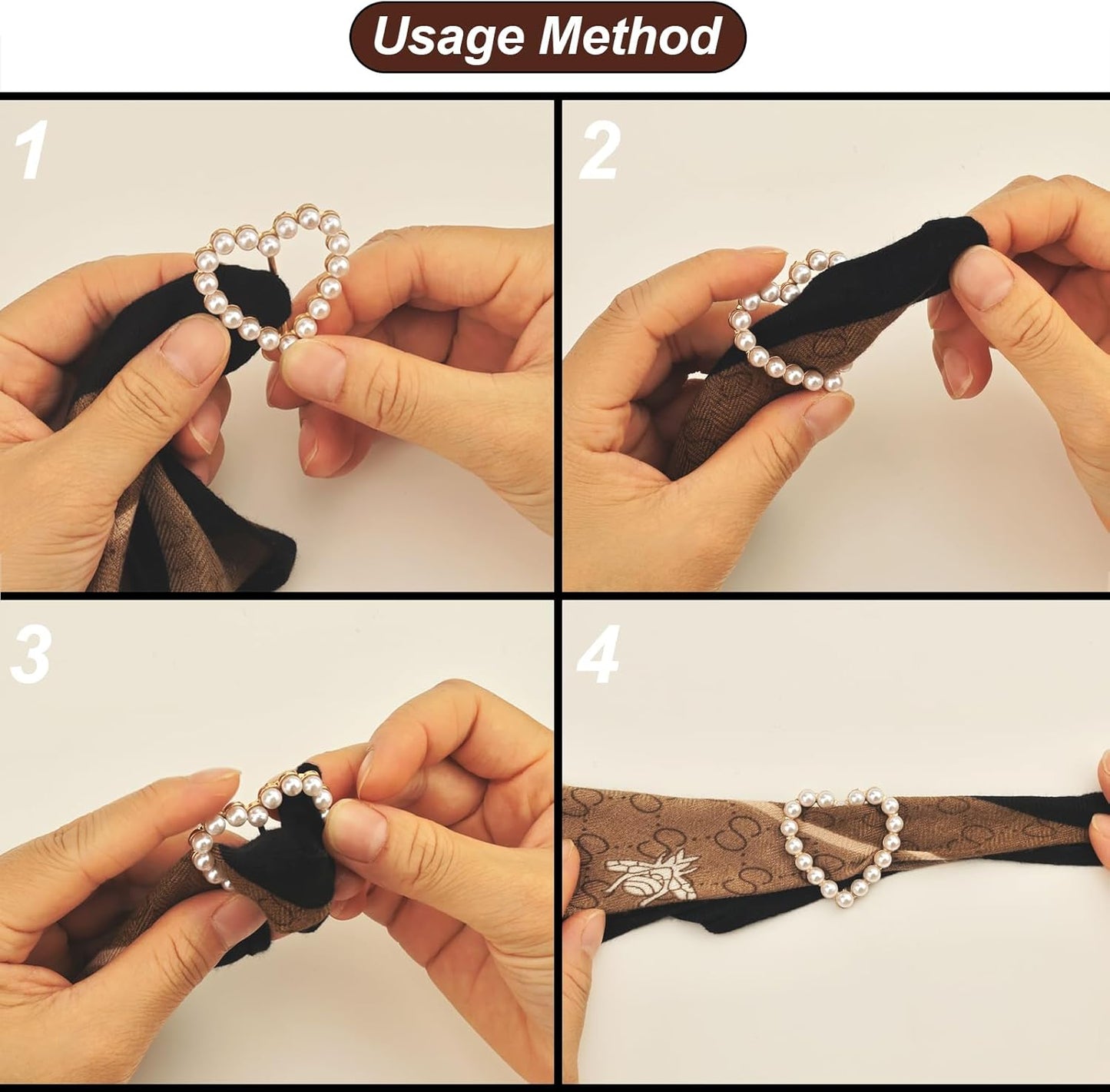 Usage Method

1

2

3

4