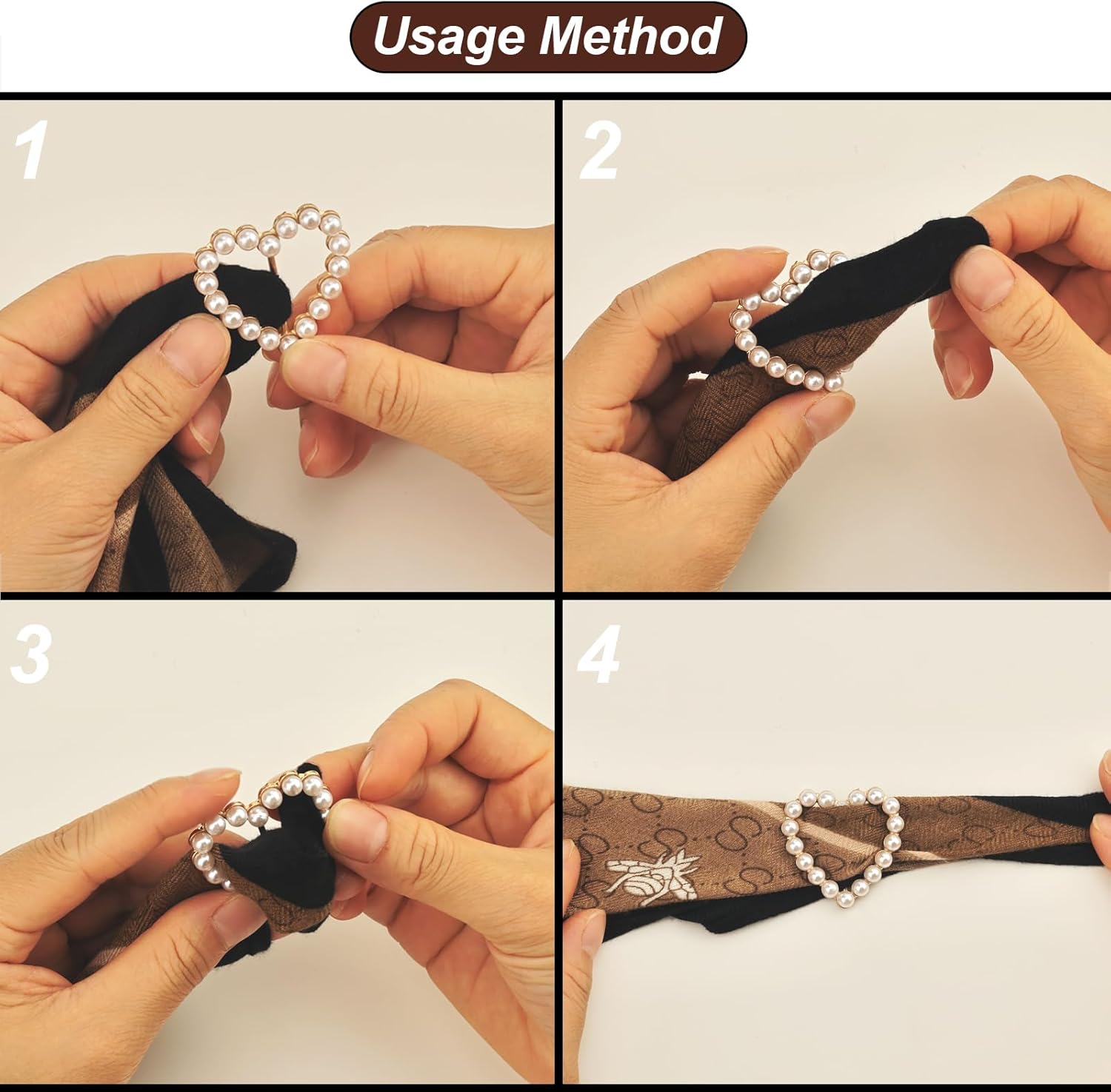 Usage Method

1

2

3

4